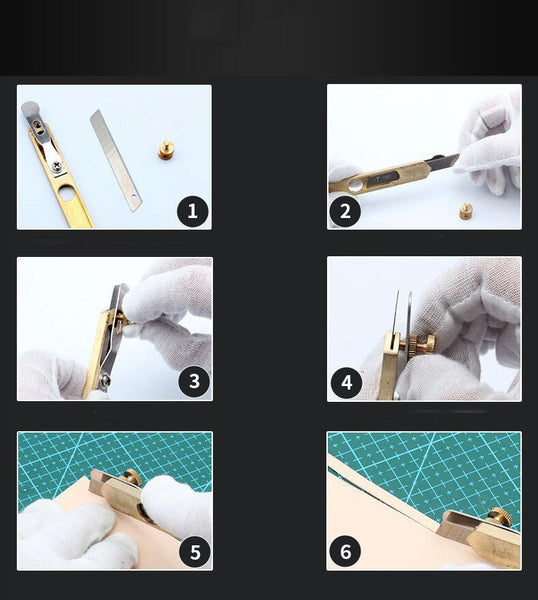 1

2

3

4

5

6