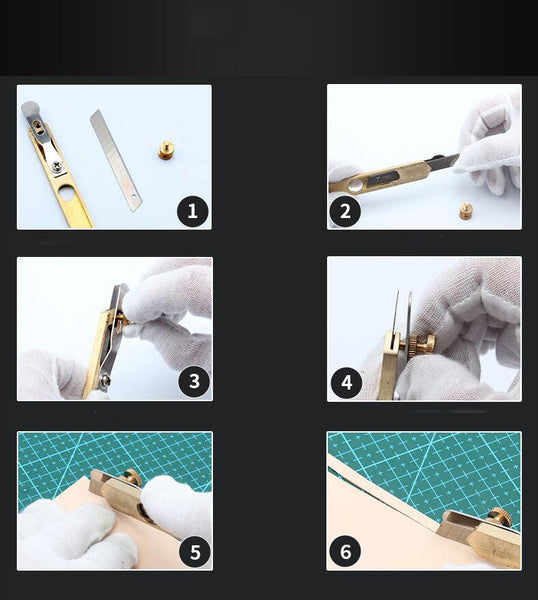 1

2

3

4

5

6