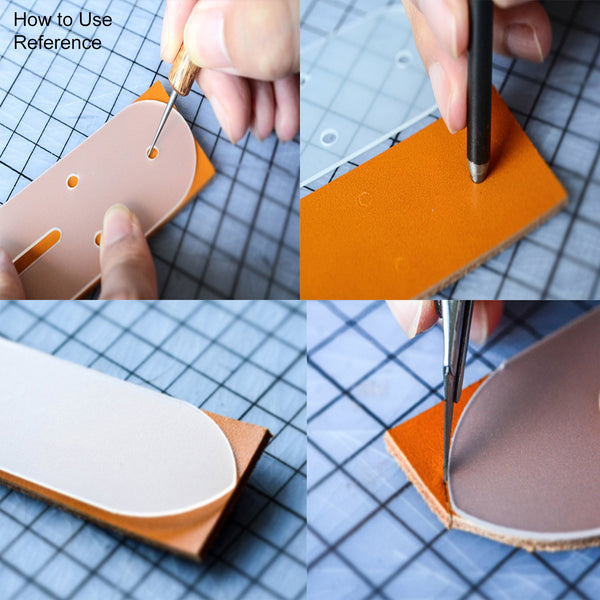 How to Use
Reference