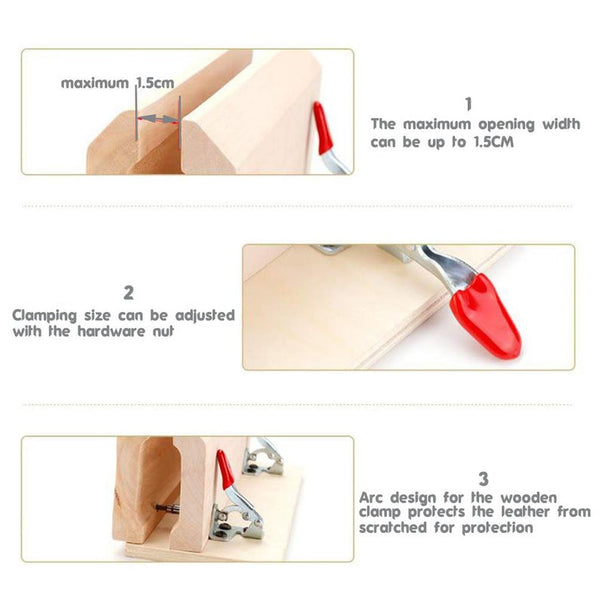 maximum 1.5cm

1
The maximum opening width can be up to 1.5CM

2
Clamping size can be adjusted with the hardware nut

3
Arc design for the wooden clamp protects the leather from scratched for protection