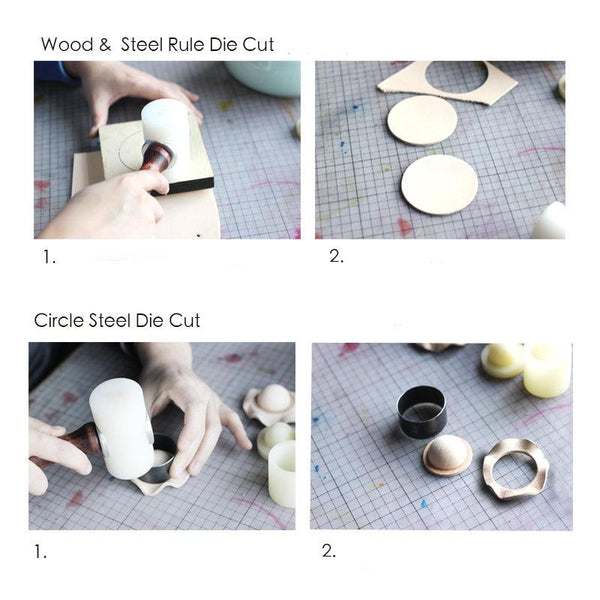 Wood & Steel Rule Die Cut

1.

2.

Circle Steel Die Cut

1.

2.