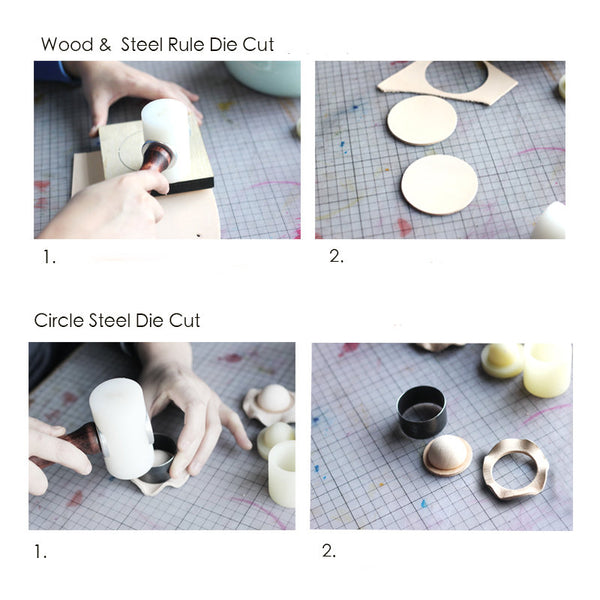 Wood & Steel Rule Die Cut

1.

2.

Circle Steel Die Cut

1.

2.