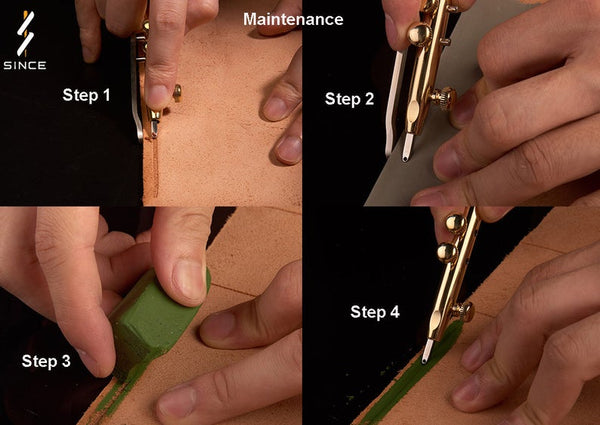 SINCE

Maintenance

Step 1

Step 2

Step 3

Step 4