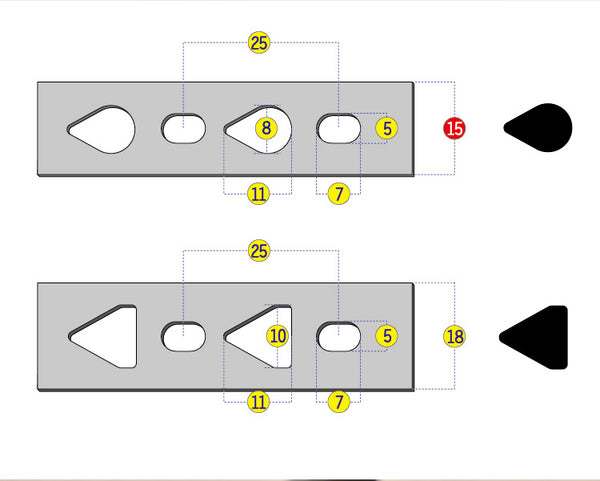 25
8
5
15
11
7

25
10
5
18
11
7